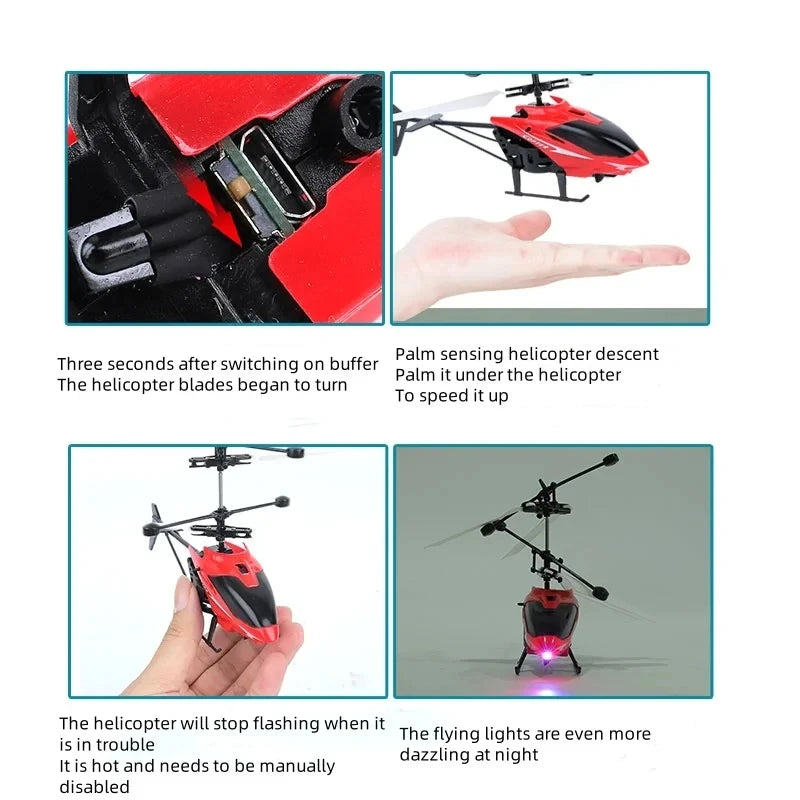 Three seconds after switching on buffer
The helicopter blades began to turn

Palm sensing helicopter descent
Palm it under the helicopter
To speed it up

The helicopter will stop flashing when it is in trouble
It is hot and needs to be manually disabled

The flying lights are even more dazzling at night